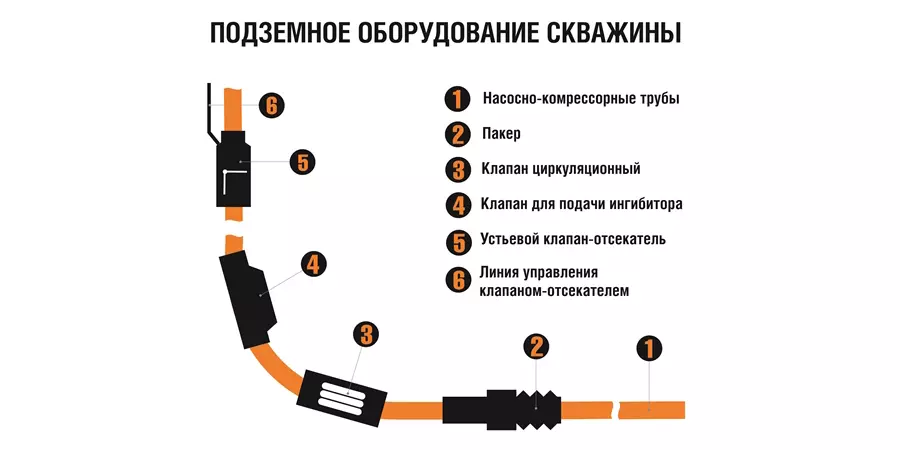 ПОДЗЕМНОЕ ОБОРУДОВАНИЕ СКВАЖИНЫ

6
5
4
3
2
1

1 Насосно-компрессорные трубы
2 Пакер
3 Клапан циркуляционный
4 Клапан для подачи ингибитора
5 Устьевой клапан-отсекатель
6 Линия управления клапаном-отсекателем